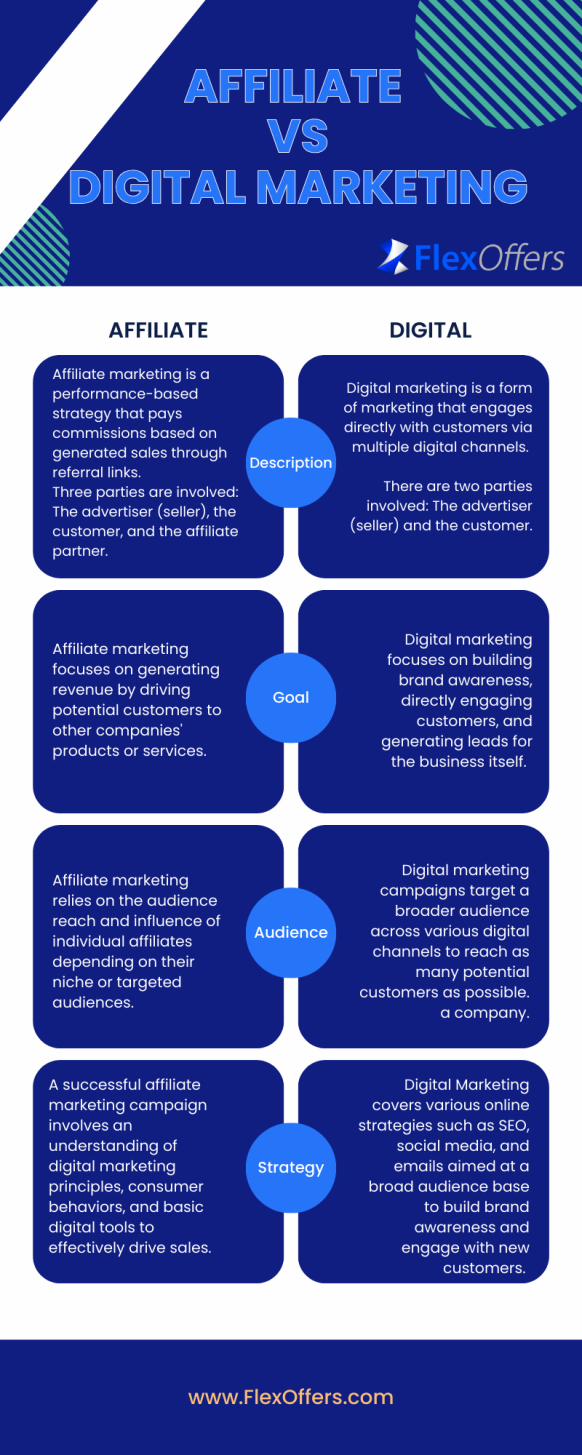 AFFILIATE
VS
DIGITAL MARKETING

FlexOffers

AFFILIATE

DIGITAL

Affiliate marketing is a performance-based strategy that pays commissions based on generated sales through referral links.
Three parties are involved: The advertiser (seller), the customer, and the affiliate partner.

Description

Digital marketing is a form of marketing that engages directly with customers via multiple digital channels.

There are two parties involved: The advertiser (seller) and the customer.

Affiliate marketing focuses on generating revenue by driving potential customers to other companies' products or services.

Goal

Digital marketing focuses on building brand awareness, directly engaging customers, and generating leads for the business itself.

Affiliate marketing relies on the audience reach and influence of individual affiliates depending on their niche or targeted audiences.

Audience

Digital marketing campaigns target a broader audience across various digital channels to reach as many potential customers as possible. a company.

A successful affiliate marketing campaign involves an understanding of digital marketing principles, consumer behaviors, and basic digital tools to effectively drive sales.

Strategy

Digital Marketing covers various online strategies such as SEO, social media, and emails aimed at a broad audience base to build brand awareness and engage with new customers.

www.FlexOffers.com